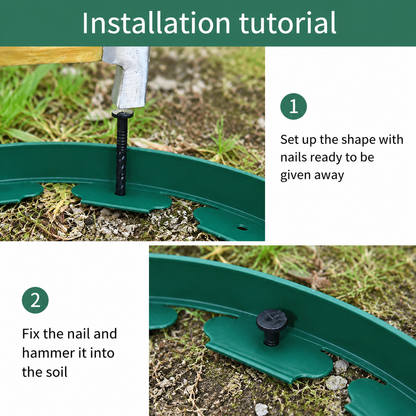 Installation tutorial

1

Set up the shape with nails ready to be given away

2

Fix the nail and hammer it into the soil