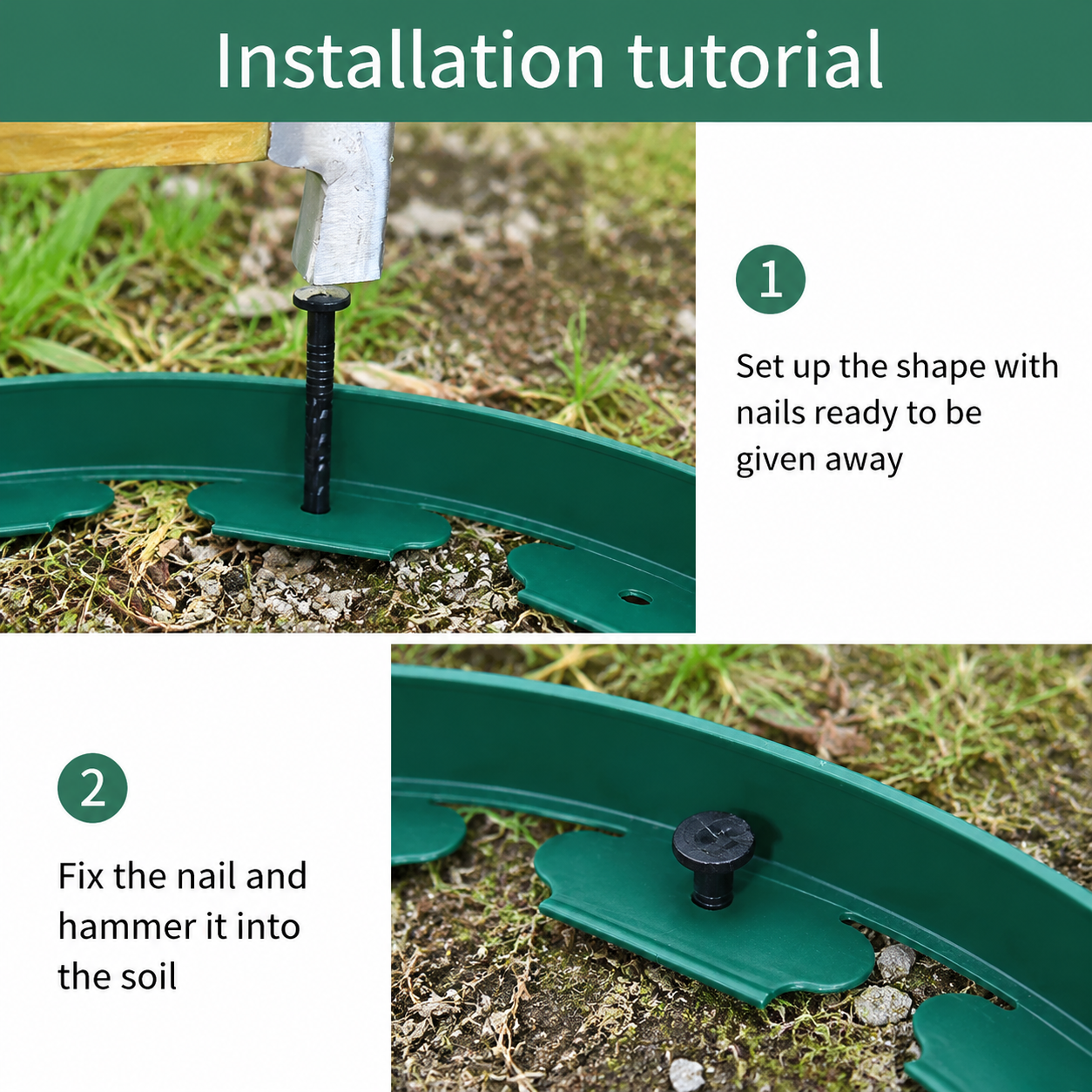 Installation tutorial

1

Set up the shape with nails ready to be given away

2

Fix the nail and hammer it into the soil